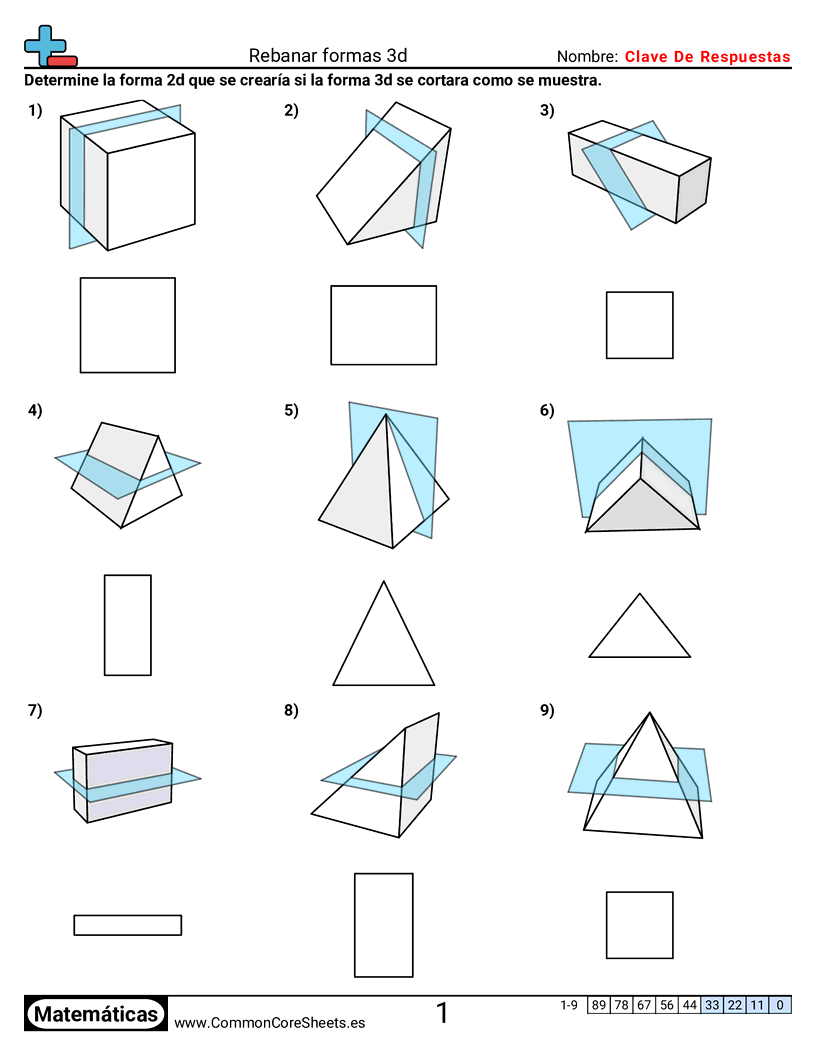 Rebanar formas 3d

Nombre: Clave De Respuestas

Determine la forma 2d que se crearía si la forma 3d se cortara como se muestra.

1)

2)

3)

4)

5)

6)

7)

8)

9)

Matemáticas

www.CommonCoreSheets.es

1

| 1-9 | 89 | 78 | 67 | 56 | 44 | 33 | 22 | 11 | 0 |
|---|---|---|---|---|---|---|---|---|---|